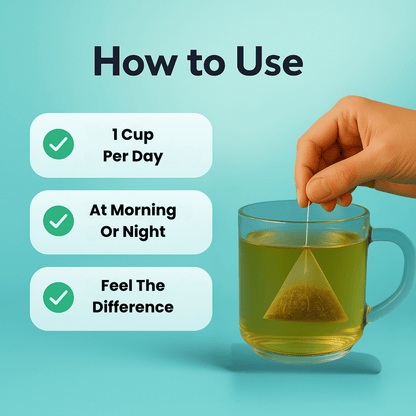 How to Use

1 Cup
Per Day

At Morning
Or Night

Feel The
Difference