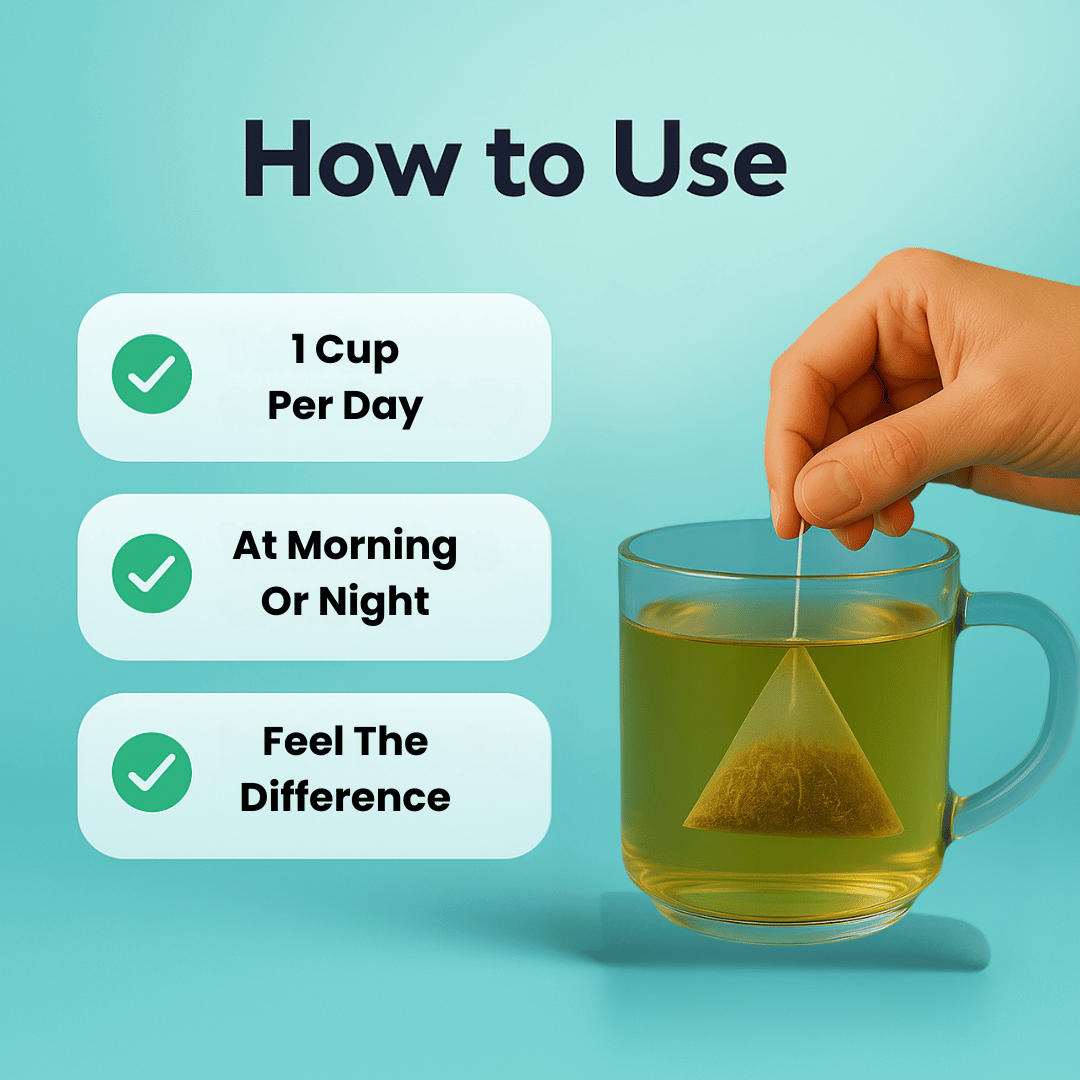 How to Use

1 Cup Per Day

At Morning Or Night

Feel The Difference